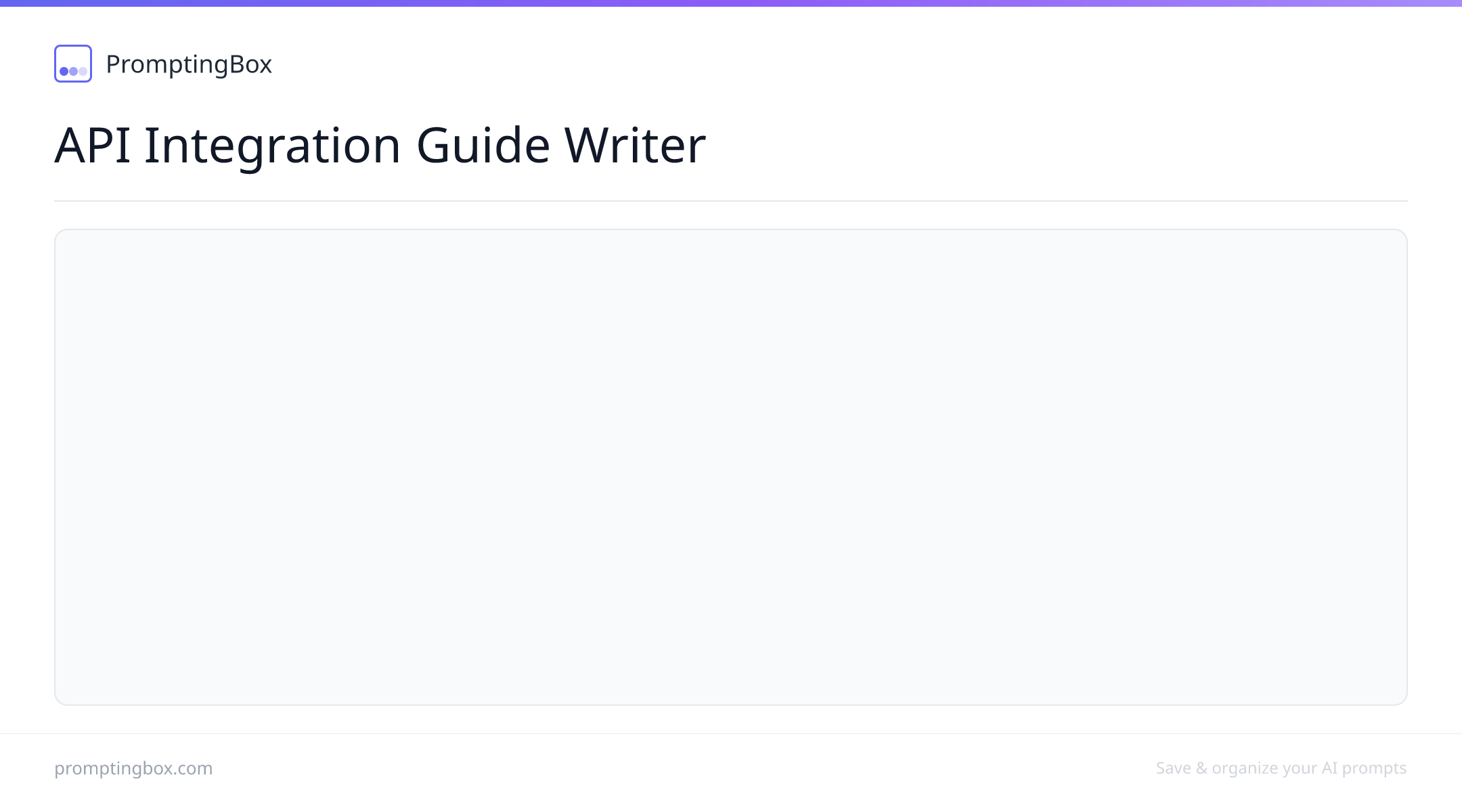 PromptingBox

API Integration Guide Writer

promptingbox.com

Save & organize your AI prompts