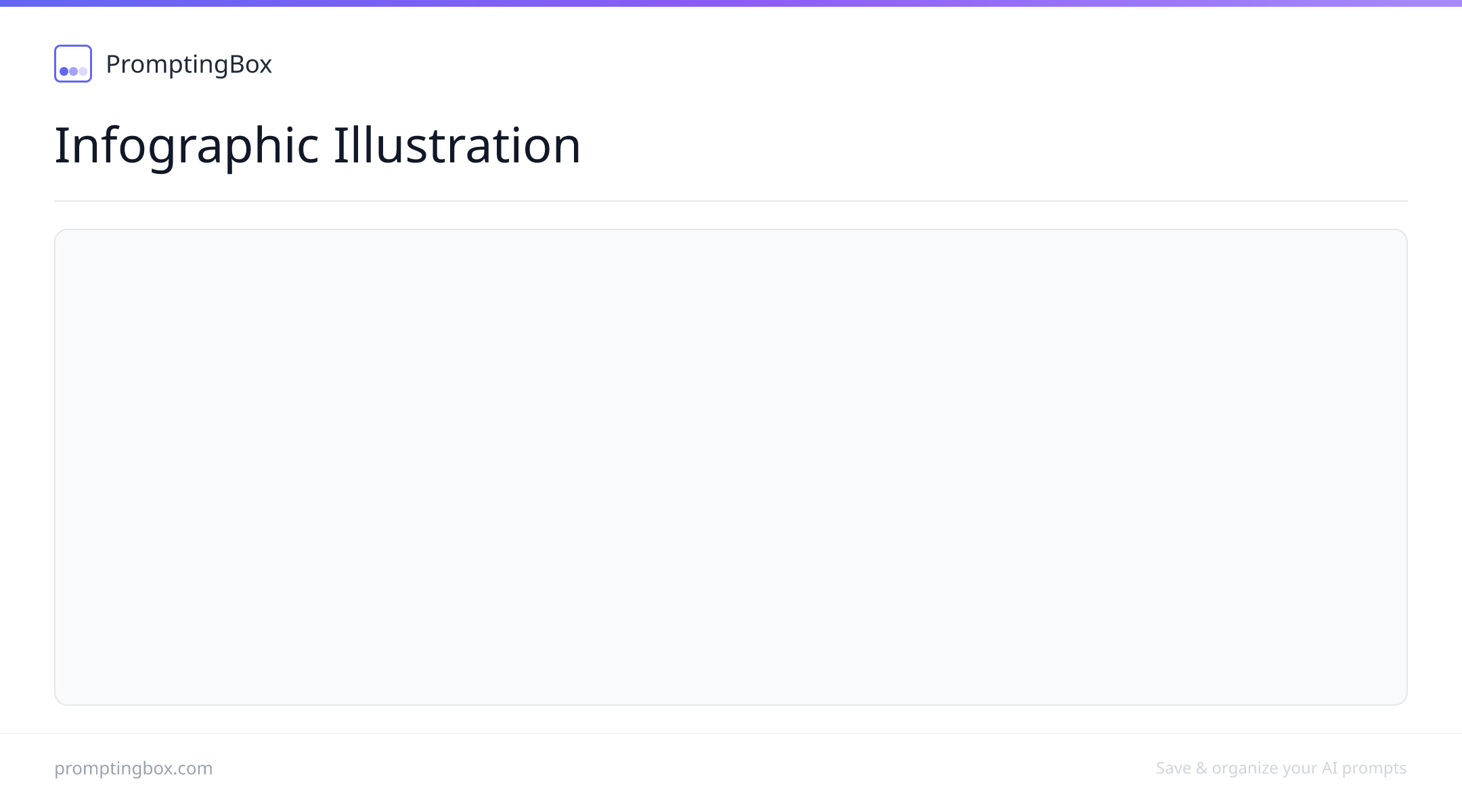 PromptingBox

Infographic Illustration

promptingbox.com

Save & organize your AI prompts